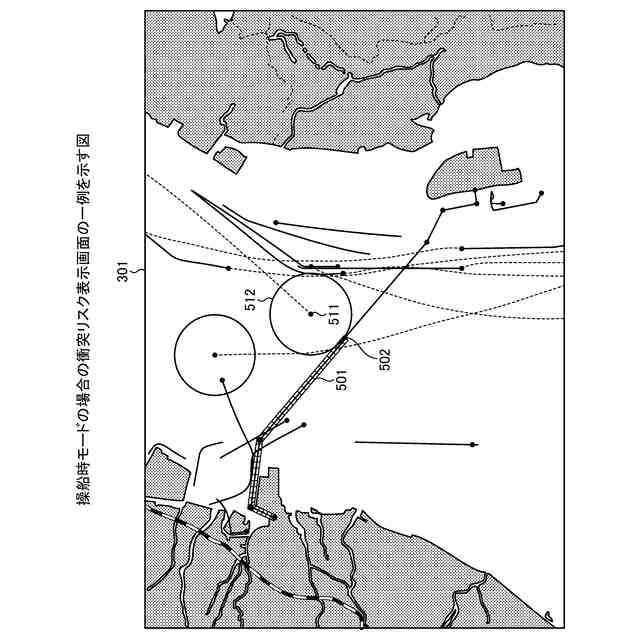 操船時モードの場合の衝突リスク表示画面の一例を示す図

301

512

511

502

501