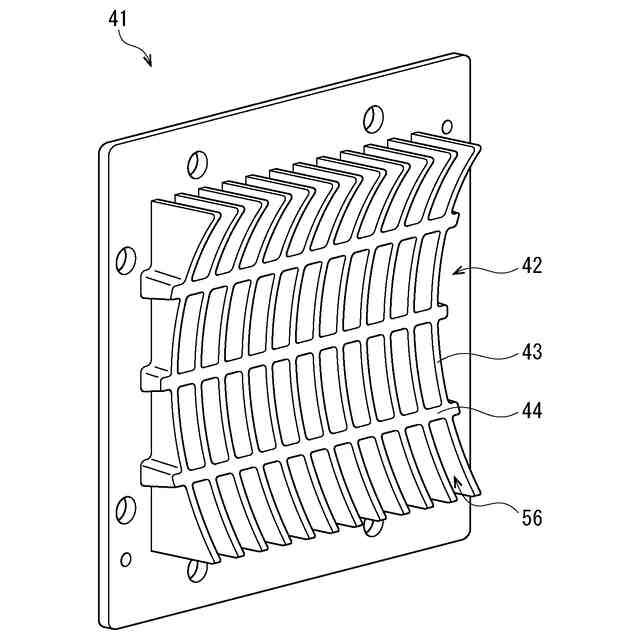 41

42

43

44

56