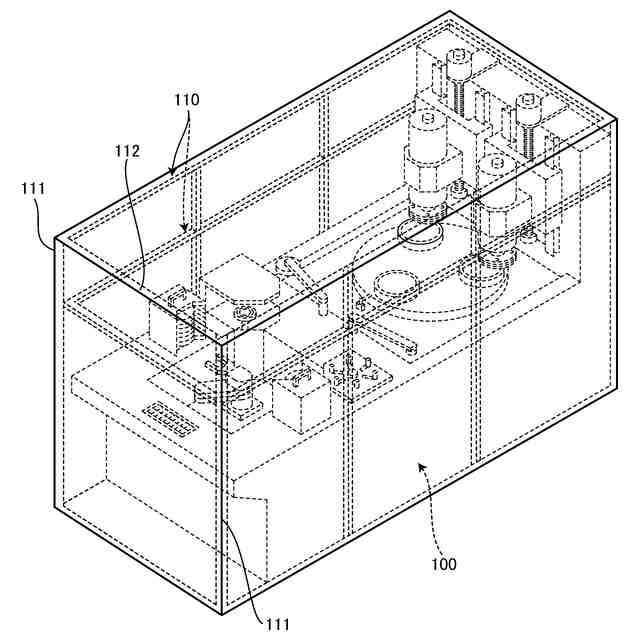 110
112
111
100
111