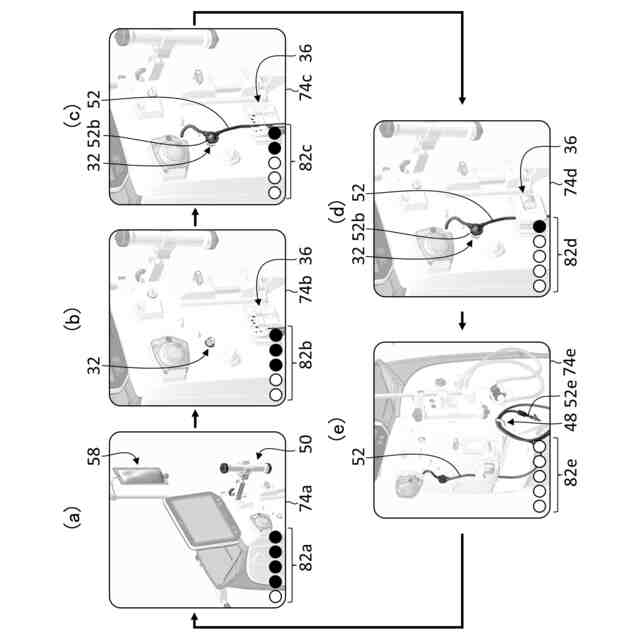 (a)
58
50
74a
82a

(b)
32
36
74b
82b

(c)
32 52b 52
36
74c
82c

(d)
32 52b 52
36
74d
82d

(e)
52
48 52e 74e
82e