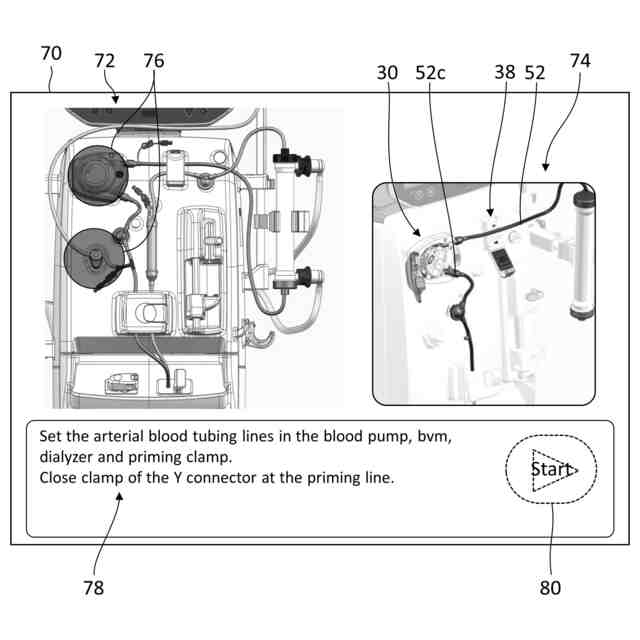 70

72

76

30

52c

38

52

74

Set the arterial blood tubing lines in the blood pump, bvm, dialyzer and priming clamp.
Close clamp of the Y connector at the priming line.

Start

78

80