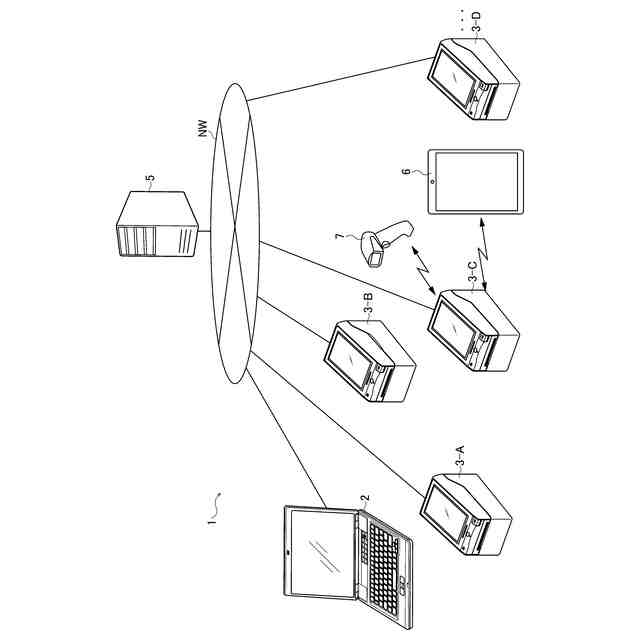 1
2
3-A
3-B
3-C
3-D
...
5
6
7
NW