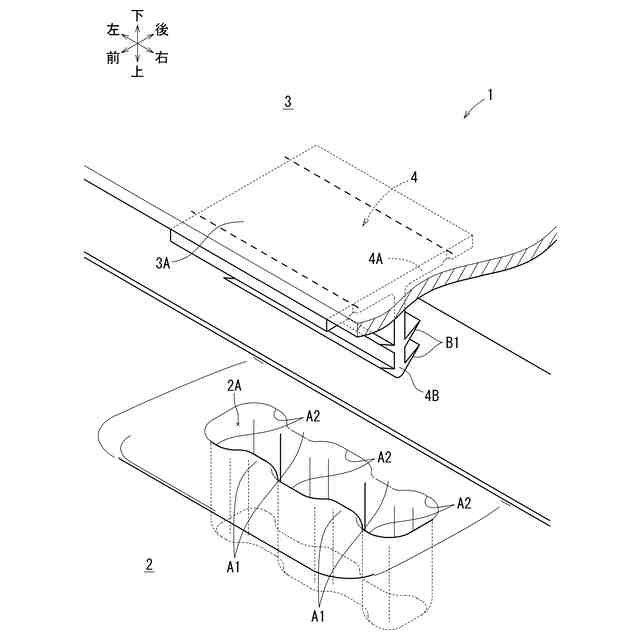 下
左
後
前
右
上

3

1

4

3A

4A

B1

4B

2A

A2

A2

A2

2

A1

A1