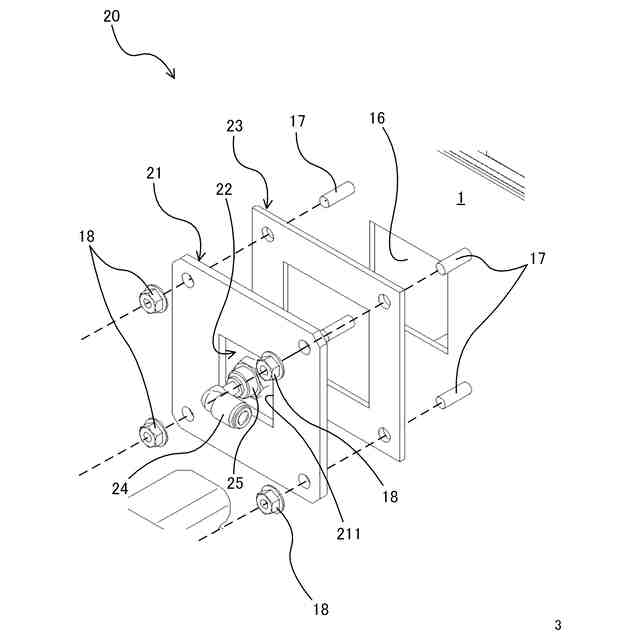 20
23
17
16
21
22
1
18
17
24
25
18
211
18
3