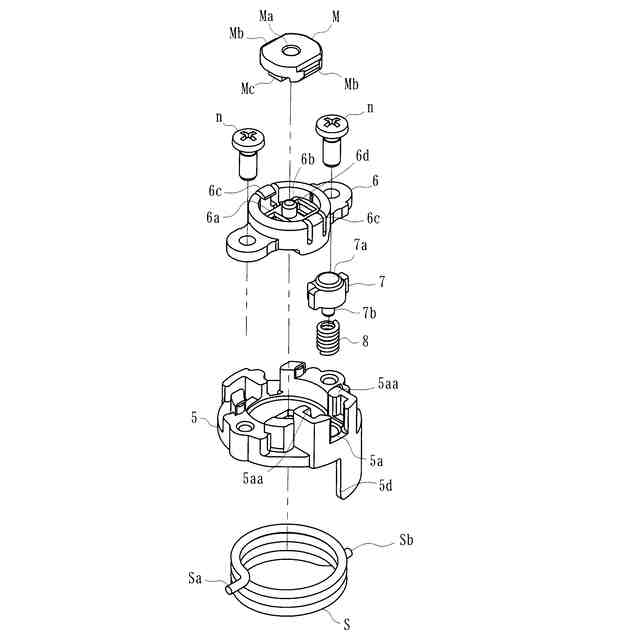 Ma
M
Mb
Mc
Mb
n
n
6b
6d
6c
6
6a
6c
7a
7
7b
8
5aa
5
5a
5aa
5d
Sb
Sa
S