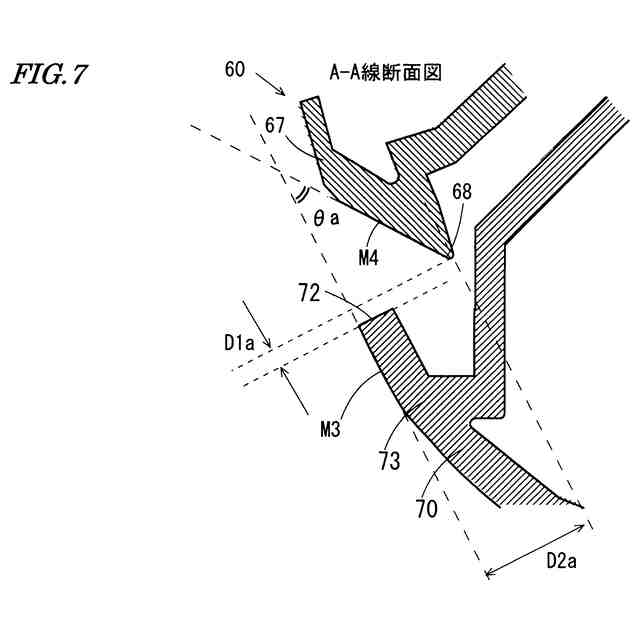 FIG.7

60

A-A線断面図

67

68

θa

M4

72

D1a

M3

73

70

D2a