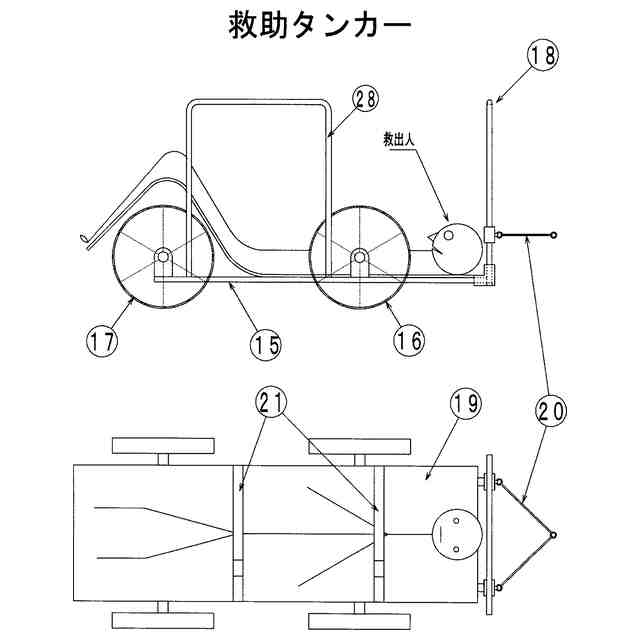 救助タンカー

18

28

救出人

17

15

16

21

19

20