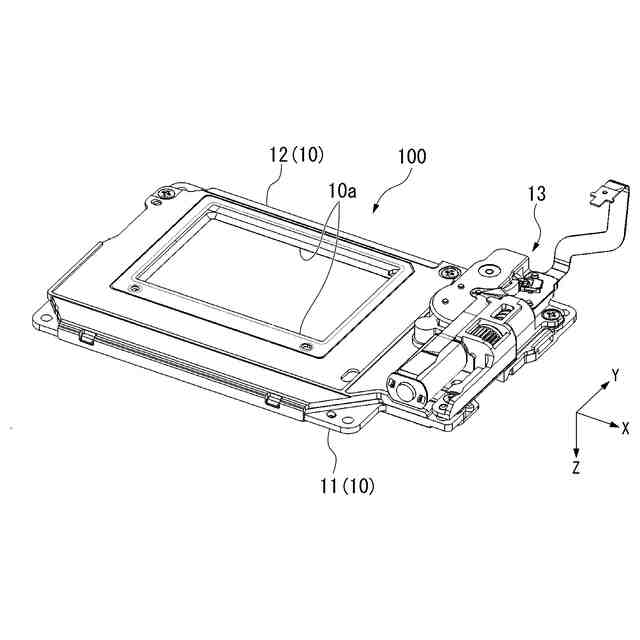 12(10)

100

10a

13

Y

X

Z

11(10)