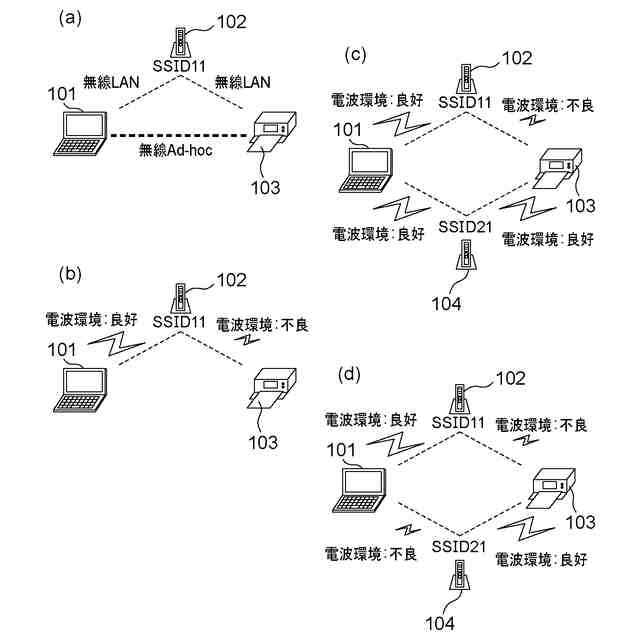 (a)

102

SSID11

無線LAN

無線LAN

101

無線Ad-hoc

103

(b)

102

電波環境:良好

SSID11

電波環境:不良

101

103

(c)

102

電波環境:良好

SSID11

電波環境:不良

101

103

電波環境:良好

SSID21

電波環境:良好

104

(d)

102

電波環境:良好

SSID11

電波環境:不良

101

103

電波環境:不良

SSID21

電波環境:良好

104