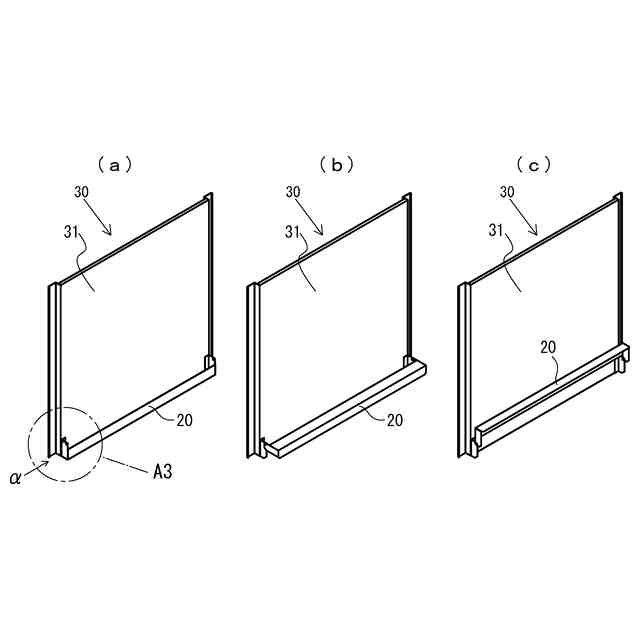 (a)

30

31

20

$\alpha$

A3

(b)

30

31

20

(c)

30

31

20