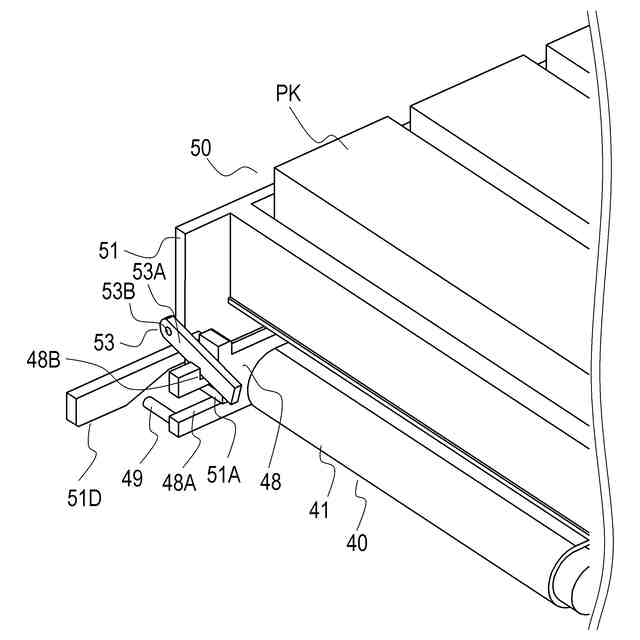 PK
50
51
53A
53B
53
48B
51D
49
48A
51A
48
41
40