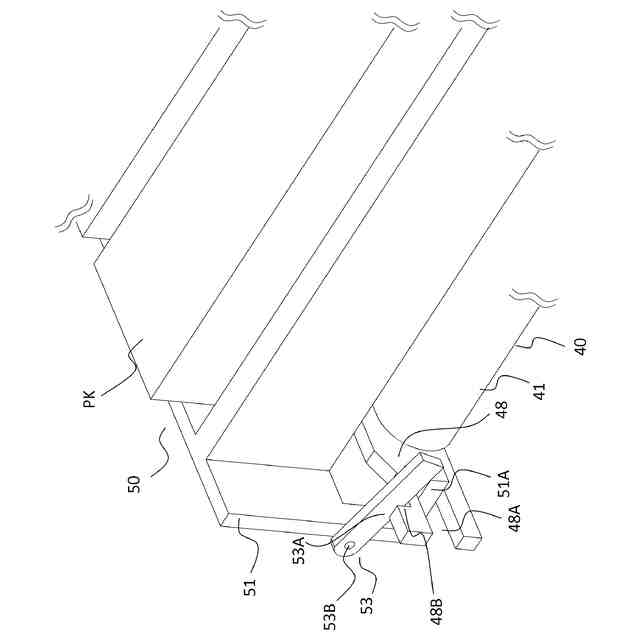 PK
50
51
53A
53B
53
48B
48A
51A
48
41
40