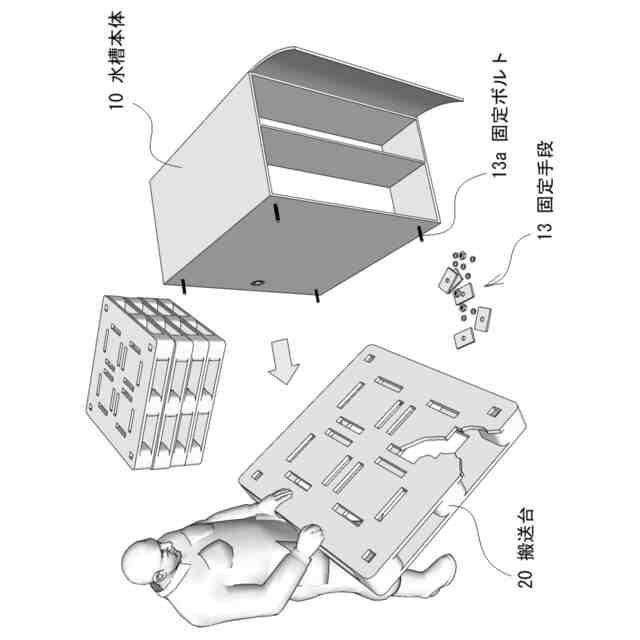 10 水槽本体

13a 固定ボルト

13 固定手段

20 搬送台