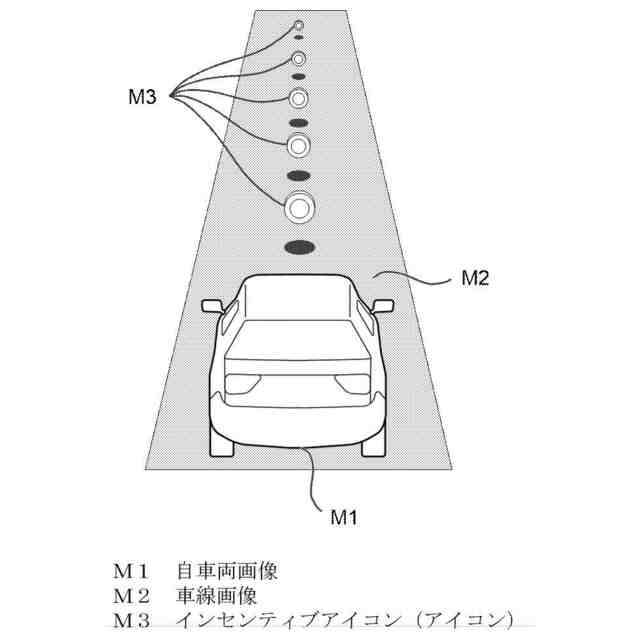 M3

M2

M1

M１　自車両画像
M２　車線画像
M３　インセンティブアイコン（アイコン）