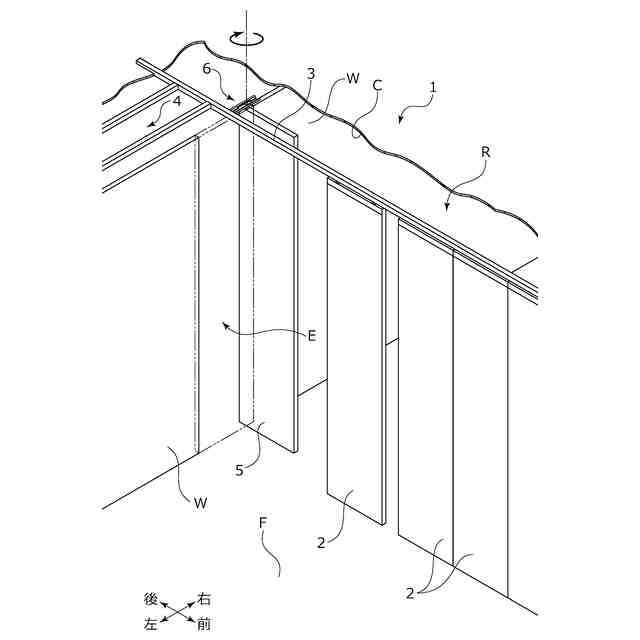 6
3
W
C
1
4
R
E
5
W
F
2
2
後
右
左
前