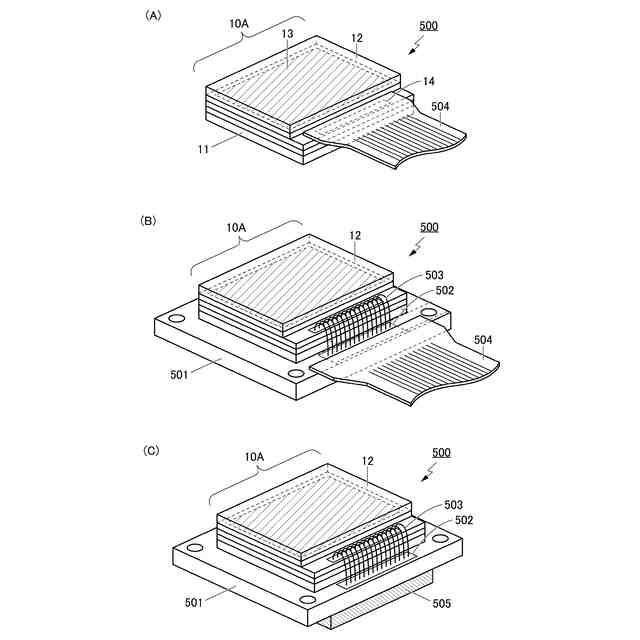 (A)

10A

13

12

500

14

504

11

(B)

10A

12

500

503

502

504

501

(C)

10A

12

500

503

502

501

505