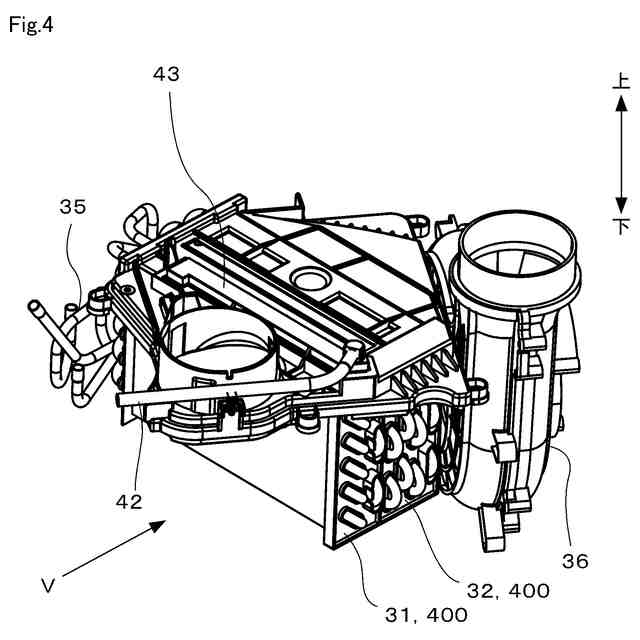 Fig.4

43

上

下

35

42

V

36

32, 400

31, 400