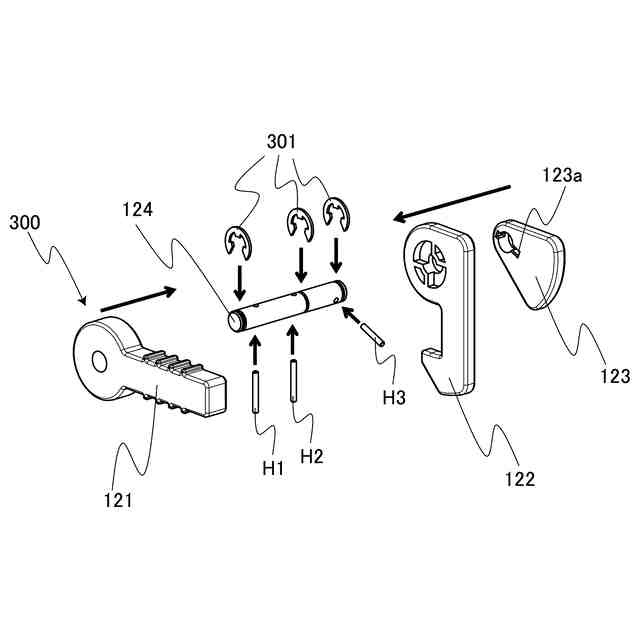 301
123a
300
124
H3
123
H1
H2
122
121