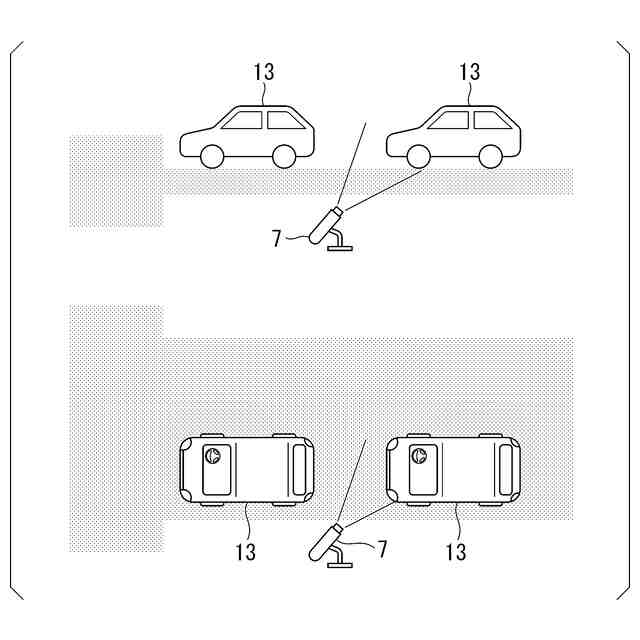 13
13
7
13
7
13