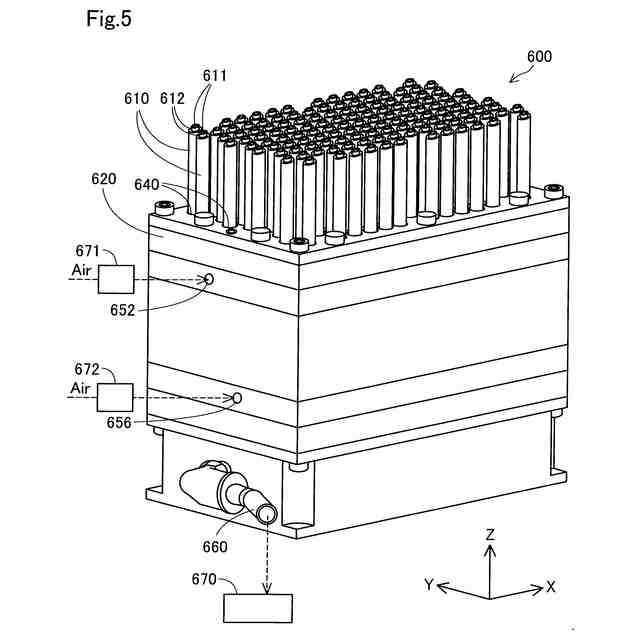 Fig.5

600

611

610 612

620

640

671

Air

652

672

Air

656

660

670

Z

Y

X