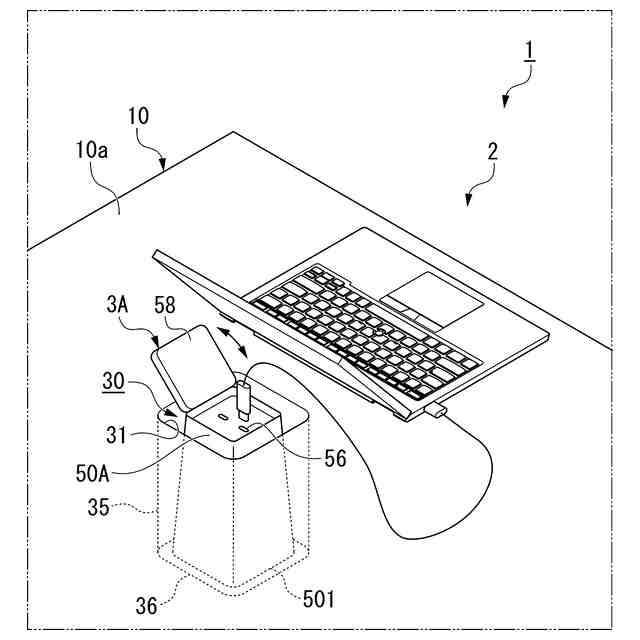 1
10
10a
2
3A
58
30
31
50A
56
35
36
501