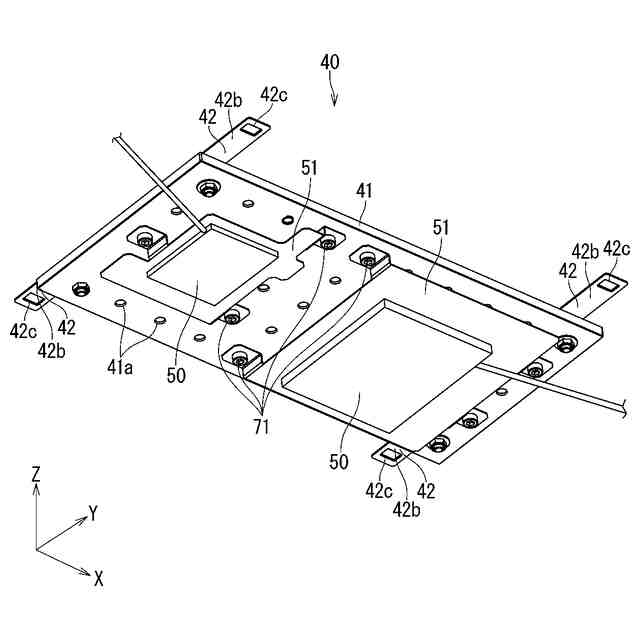 40
42b 42c
42
51
41
51
42b 42c
42
42c 42
42b
41a
50
71
50
42c 42
42b
Z
Y
X