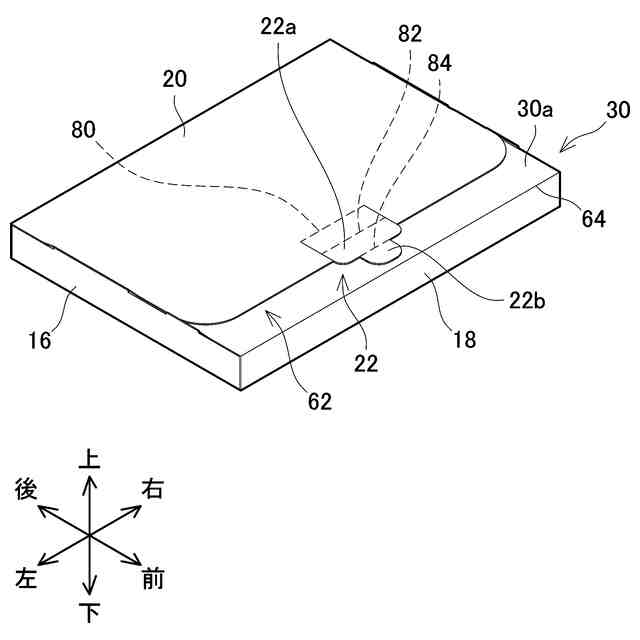 22a
82
84
20
30a
30
80
64
22b
16
18
22
62
上
後
右
左
前
下