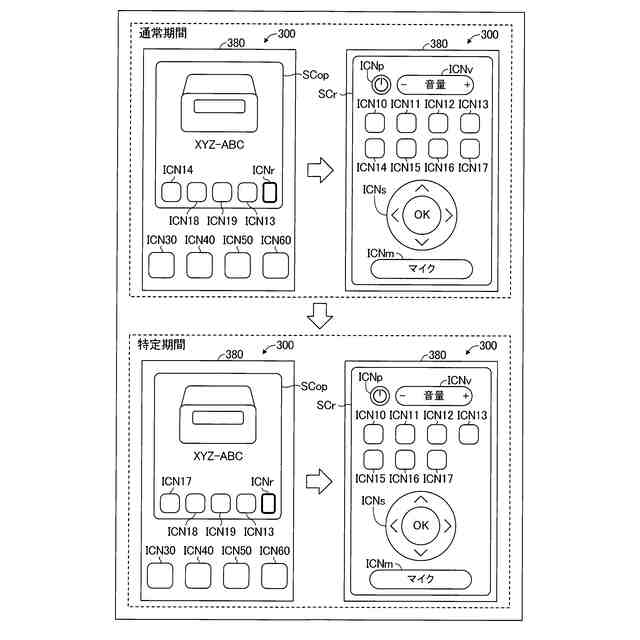 通常期間

300

380

SCop

XYZ-ABC

ICN14

ICNr

ICN18 ICN19 ICN13

ICN30 ICN40 ICN50 ICN60

300

380

ICNp

ICNv

− 音量 +

SCr

ICN10 ICN11 ICN12 ICN13

ICN14 ICN15 ICN16 ICN17

ICNs

OK

ICNm

マイク

特定期間

300

380

SCop

XYZ-ABC

ICN17

ICNr

ICN18 ICN19 ICN13

ICN30 ICN40 ICN50 ICN60

300

380

ICNp

ICNv

− 音量 +

SCr

ICN10 ICN11 ICN12 ICN13

ICN15 ICN16 ICN17

ICNs

OK

ICNm

マイク