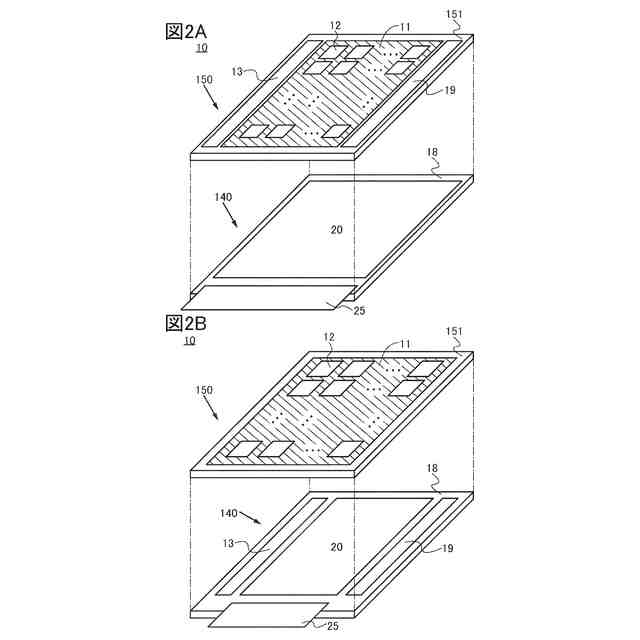 図2A
10
12
11
151
13
150
19
18
140
20
25
図2B
10
12
11
151
150
18
140
13
20
19
25