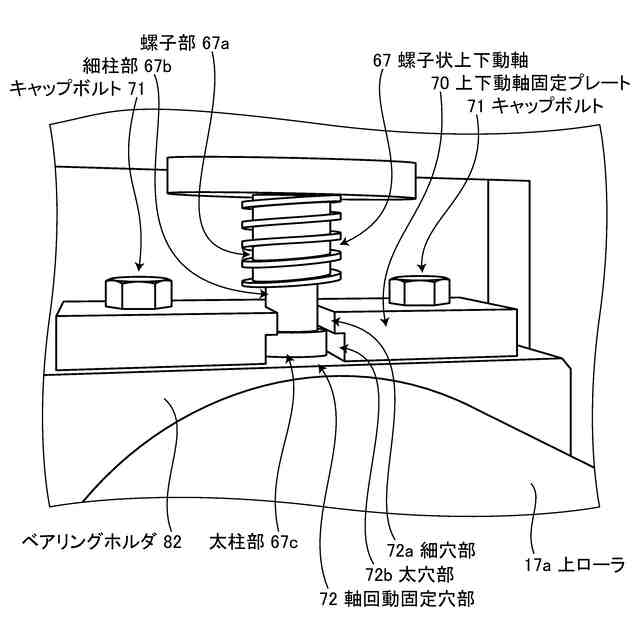 螺子部 67a
細柱部 67b
キャップボルト 71
67 螺子状上下動軸
70 上下動軸固定プレート
71 キャップボルト
ベアリングホルダ 82
太柱部 67c
72a 細穴部
72b 太穴部
72 軸回動固定穴部
17a 上ローラ