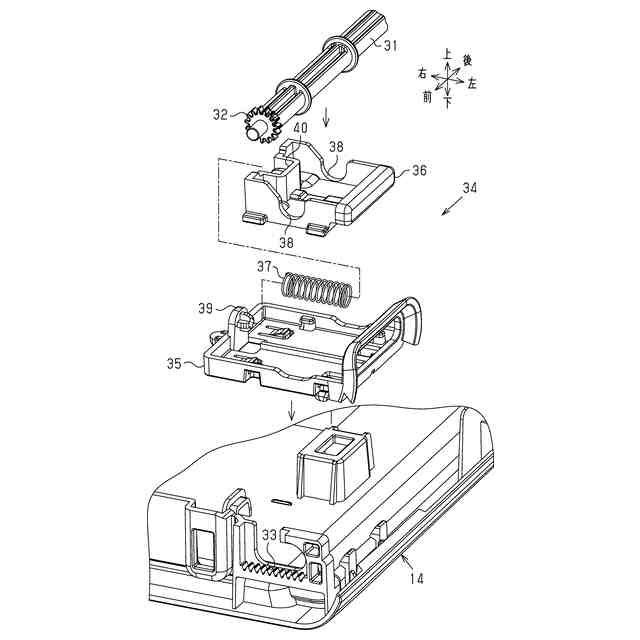 31
上
後
右
左
前
下
32
40
38
36
34
38
37
39
35
33
14