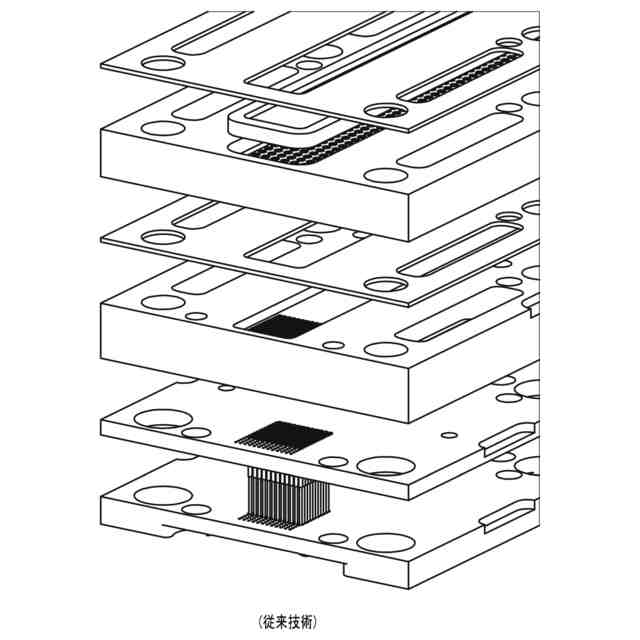 (従来技術)