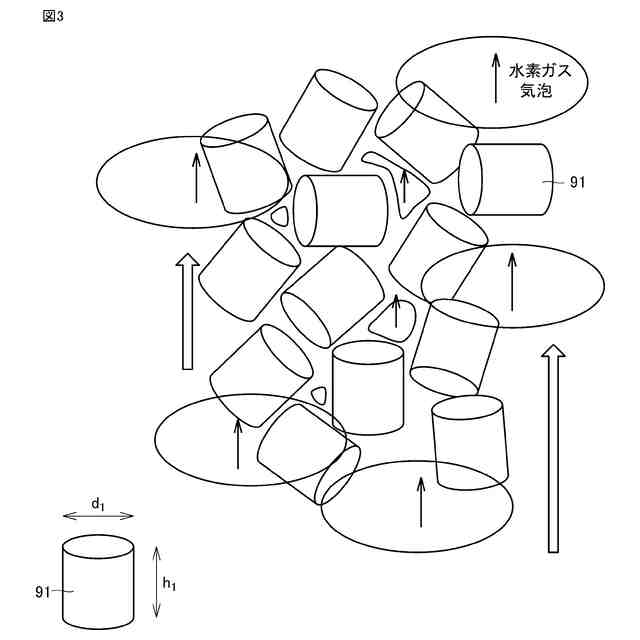 図3

水素ガス
気泡

91

$d_1$

91

$h_1$