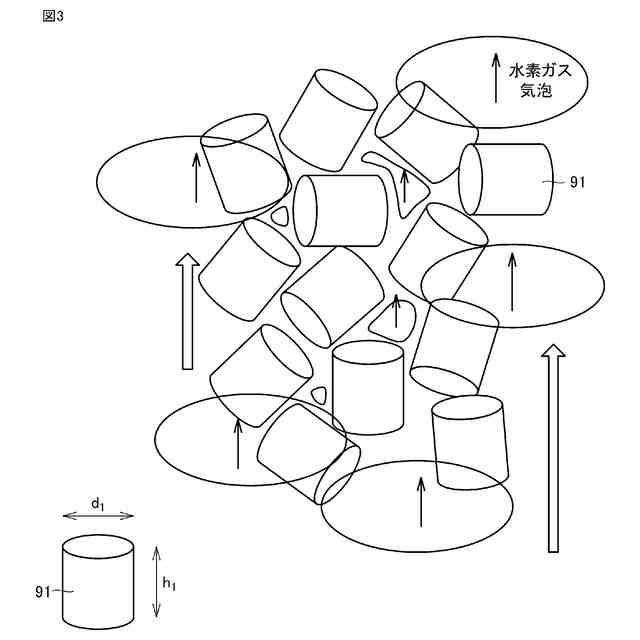 図3

水素ガス
気泡

91

$d_1$

91

$h_1$