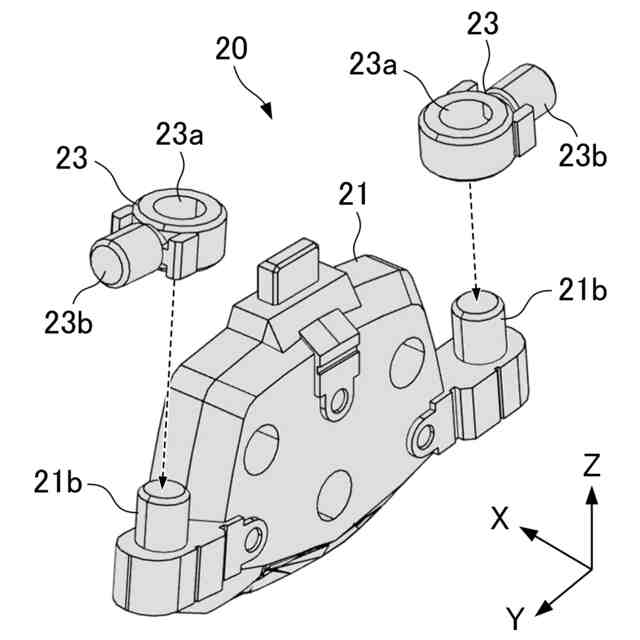 20

23

23a

23b

23

23a

23b

21

21b

21b

Z

X

Y