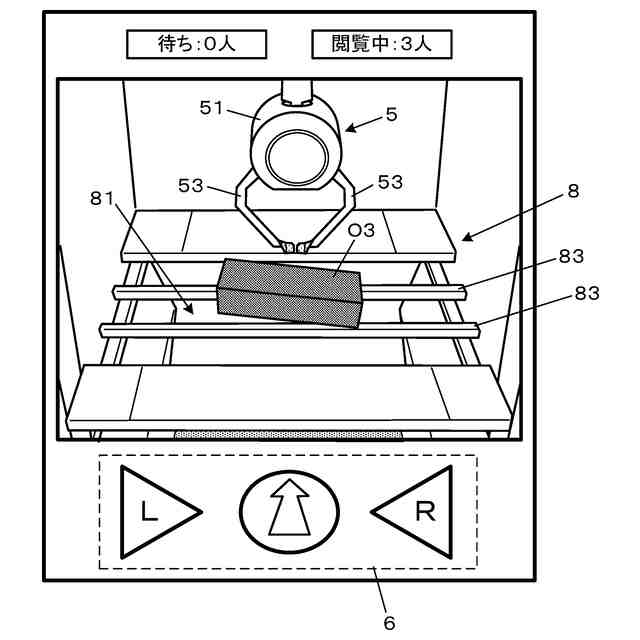 待ち:0人

閲覧中:3人

51

5

53

53

81

8

O3

83

83

L

R

6