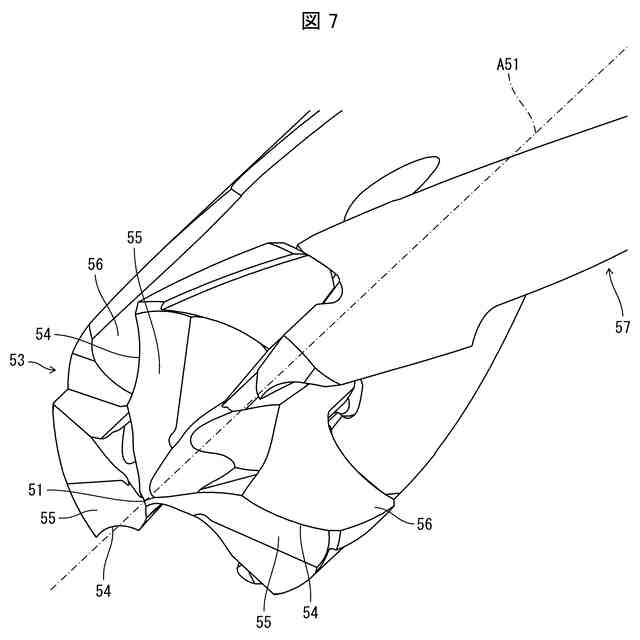 図 7

A51

55

56

54

53

57

51

55

56

54

55

54