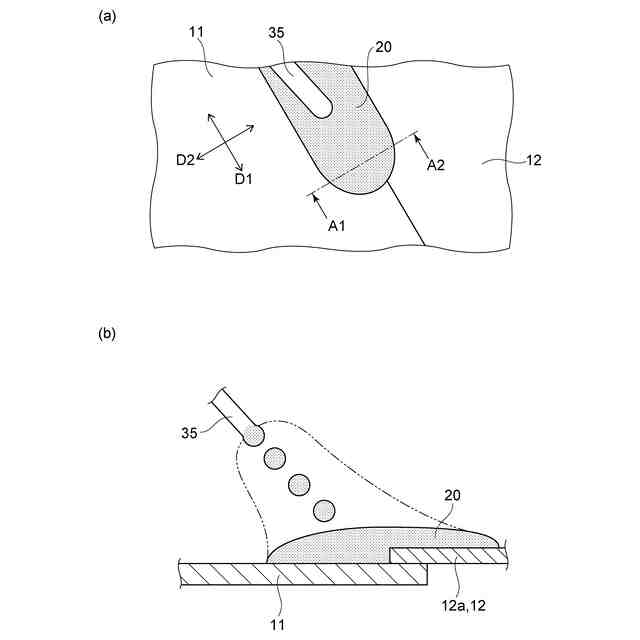 (a)

11
35
20
D2
D1
A2
12
A1

(b)

35
20
12a,12
11