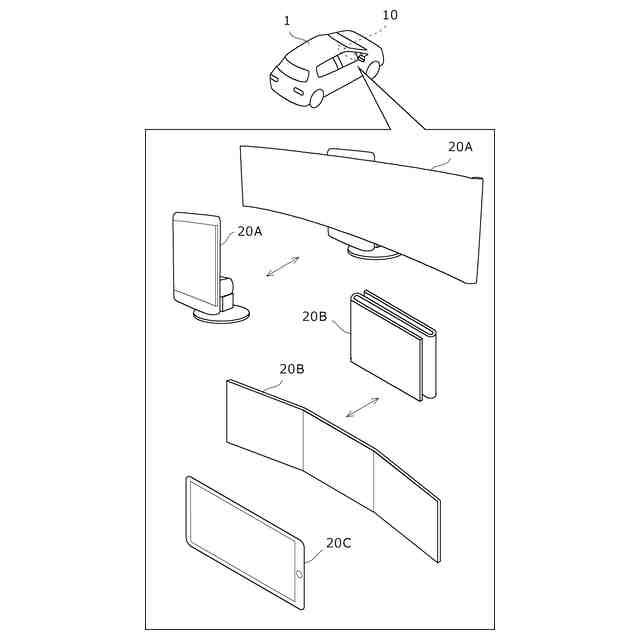 1
10
20A
20A
20B
20B
20C