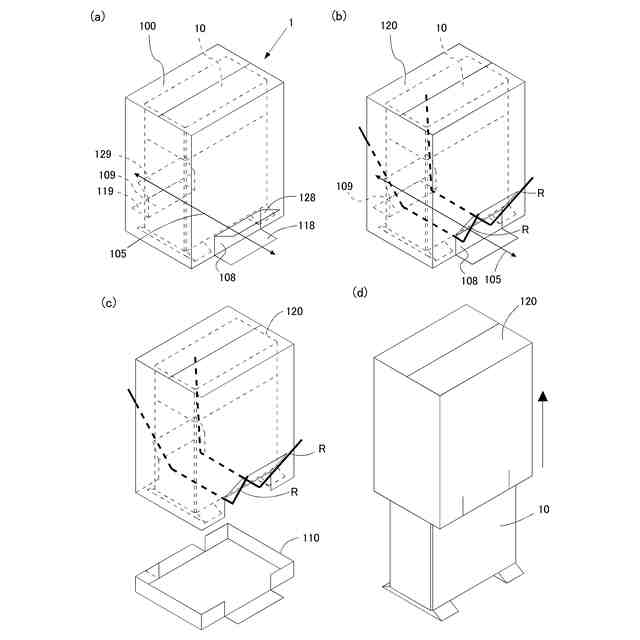 (a)
100
10
1
129
109
119
128
118
105
108

(b)
120
10
109
R
R
108
105

(c)
120
R
R
110

(d)
120
10