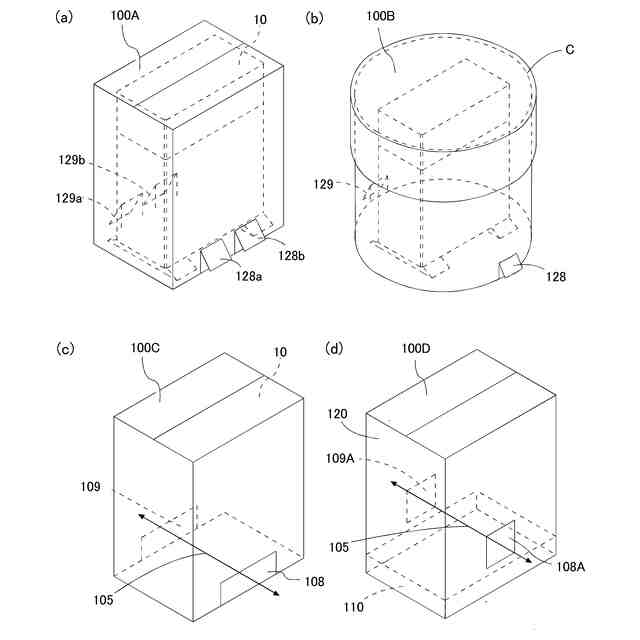 (a)
100A
10
129b
129a
128b
128a

(b)
100B
C
129
128

(c)
100C
10
109
105
108

(d)
100D
120
109A
105
108A
110