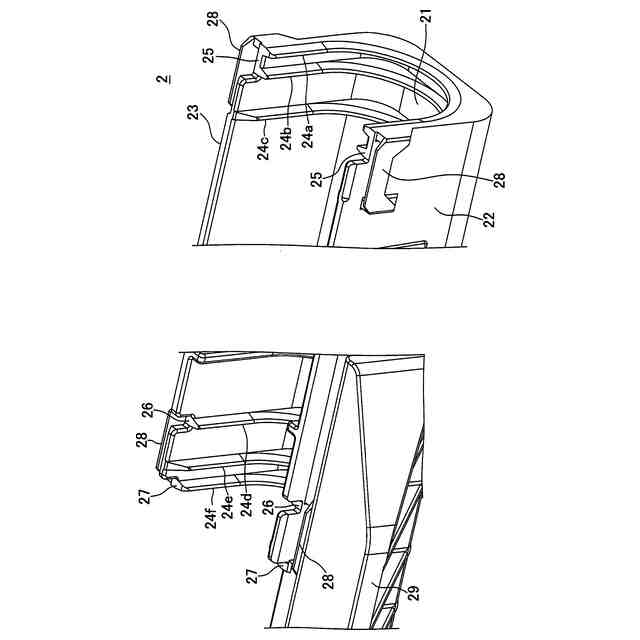 2
28
25
23
24c
24b
24a
21
25
28
22
26
28
27
24f
24e
24d
26
27
28
29