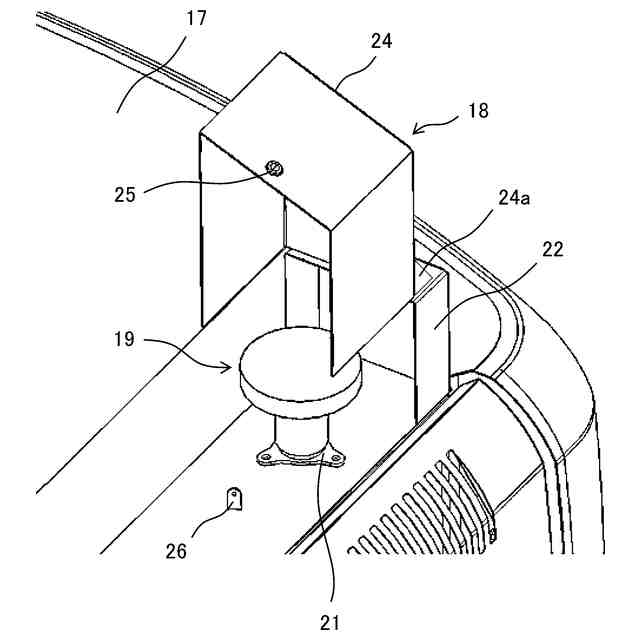 17
24
18
25
24a
22
19
26
21