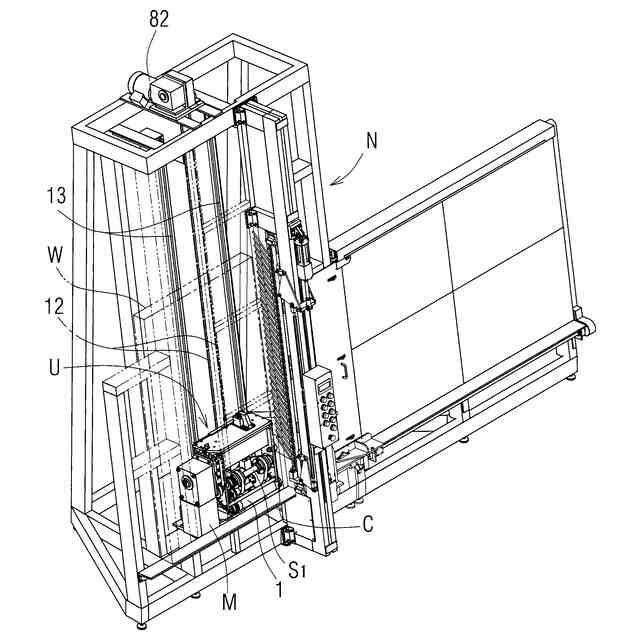 82

N

13

W

12

U

C

$S_1$

1

M