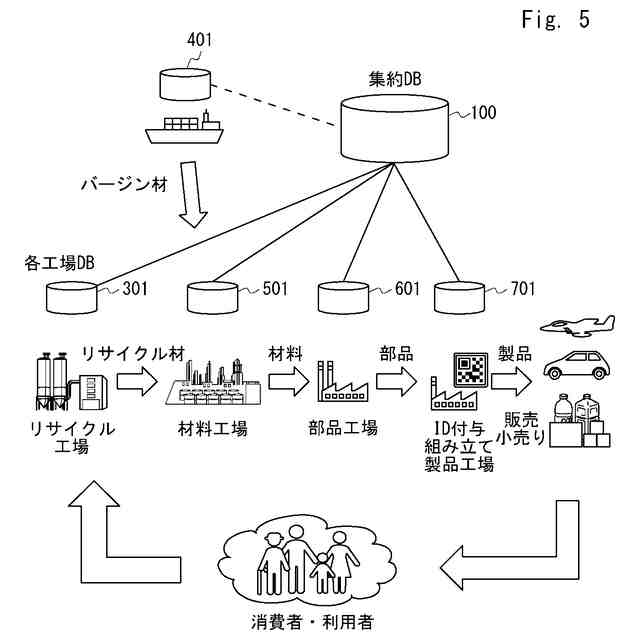 Fig. 5

401

集約DB

100

バージン材

各工場DB

301

501

601

701

リサイクル材

材料

部品

製品

リサイクル工場

材料工場

部品工場

ID付与
組み立て
製品工場

販売
小売り

消費者・利用者