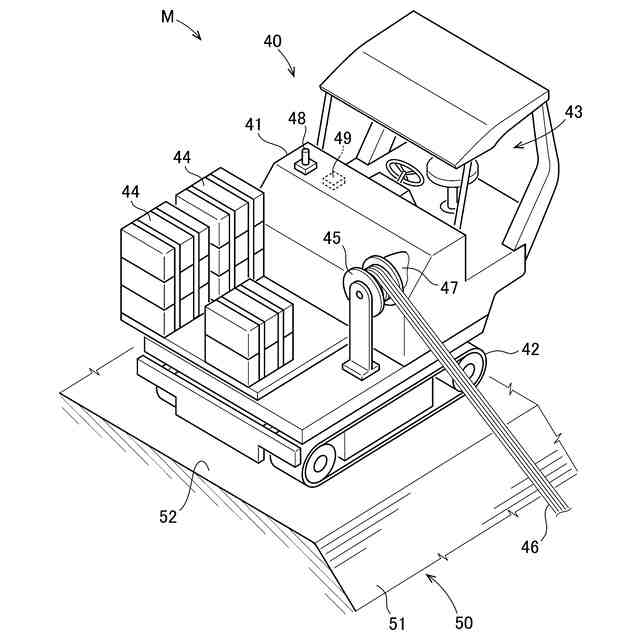 M
40
43
41
48
49
44
44
45
47
42
52
46
51
50