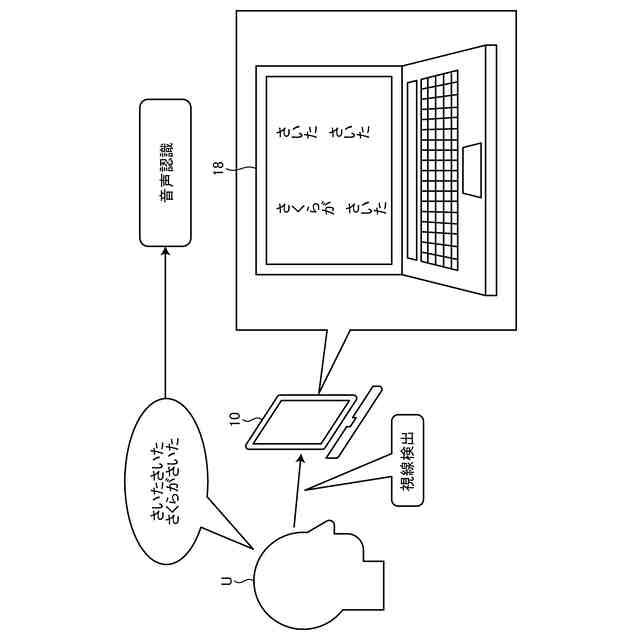 音声認識

さいたさいた
さくらがさいた

U

10

視線検出

18

さいた さいた

さくらが さいた