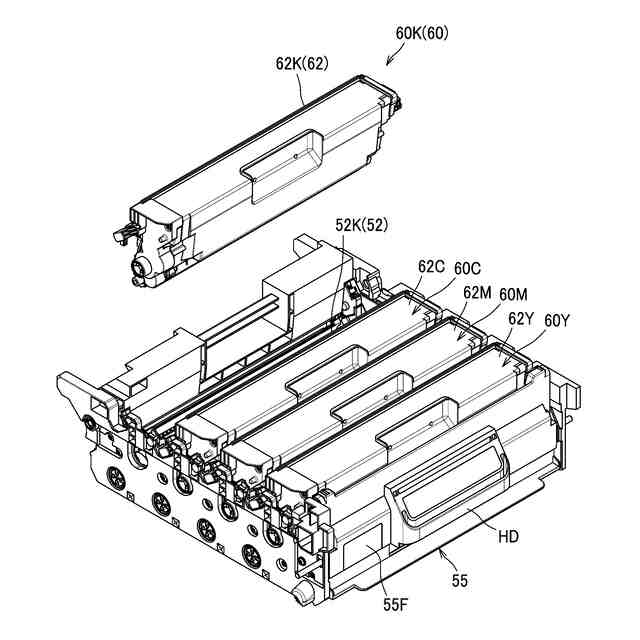 60K(60)

62K(62)

52K(52)

62C
60C
62M
60M
62Y
60Y

HD

55

55F