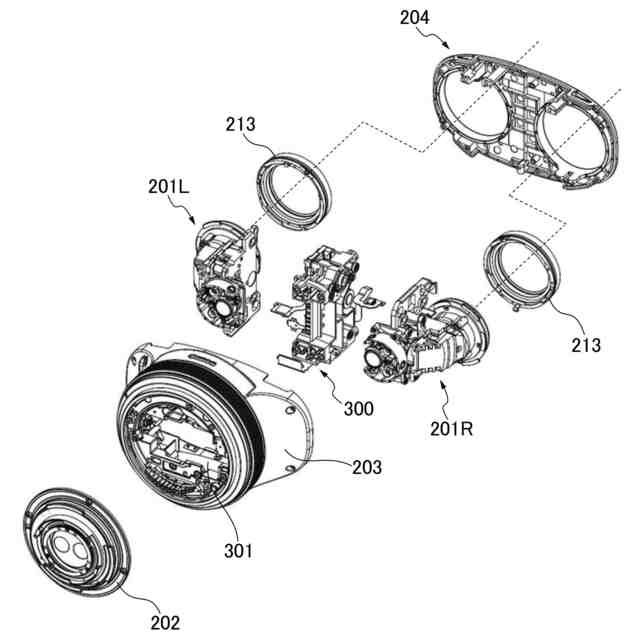 204

213

201L

213

300

201R

203

301

202