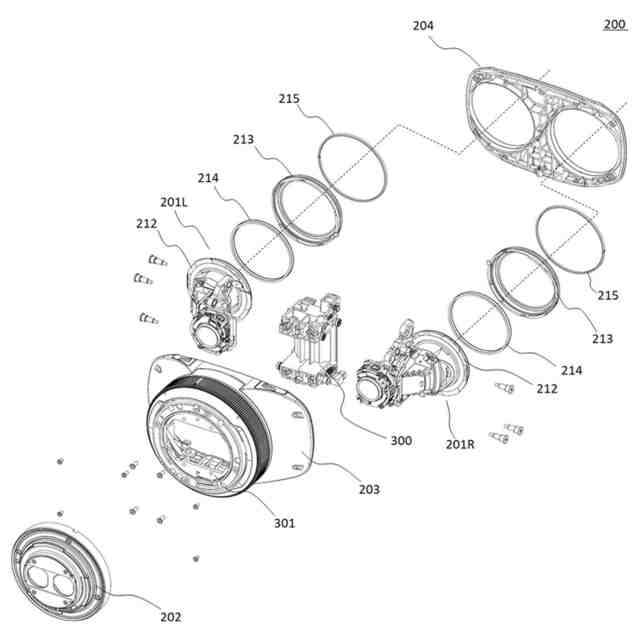 204

200

215

213

214

201L

212

215

213

214

212

300

201R

203

301

202